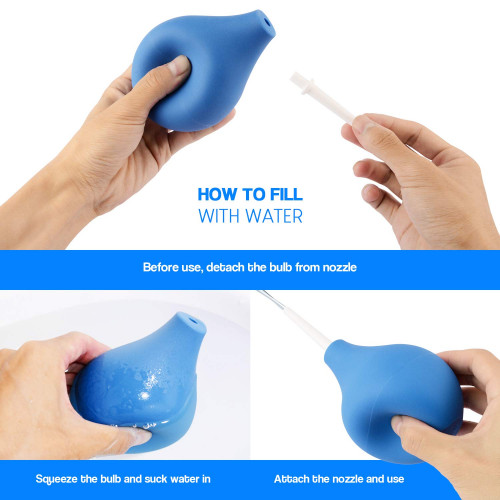 HOW TO FILL
WITH WATER

Before use, detach the bulb from nozzle

Squeeze the bulb and suck water in

Attach the nozzle and use